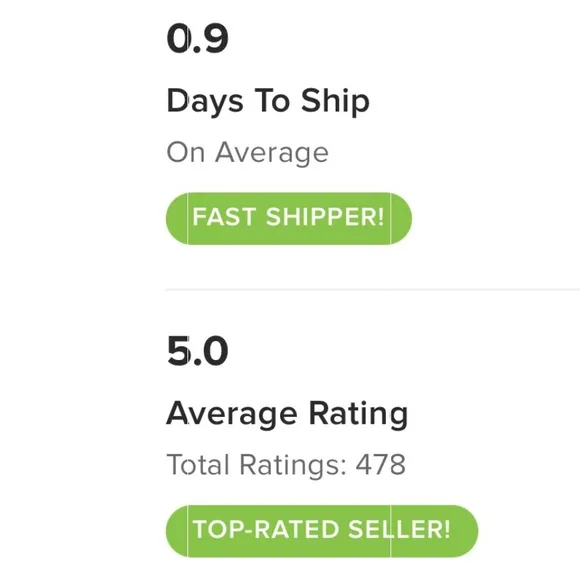 0.9

Days To Ship

On Average

FAST SHIPPER!

5.0

Average Rating

Total Ratings: 478

TOP-RATED SELLER!